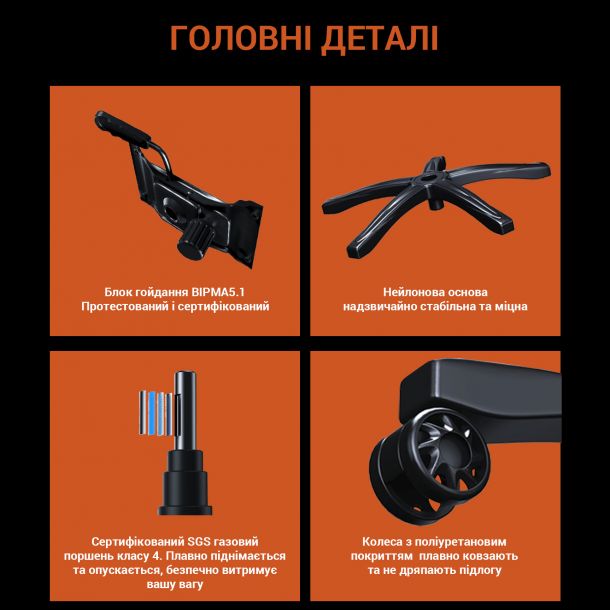 ГОЛОВНІ ДЕТАЛІ

Блок гойдання BIPMA5.1
Протестований і сертифікований

Нейлонова основа
надзвичайно стабільна та міцна

Сертифікований SGS газовий поршень класу 4. Плавно піднімається та опускається, безпечно витримує вашу вагу

Колеса з поліуретановим покриттям плавно ковзають та не дряпають підлогу